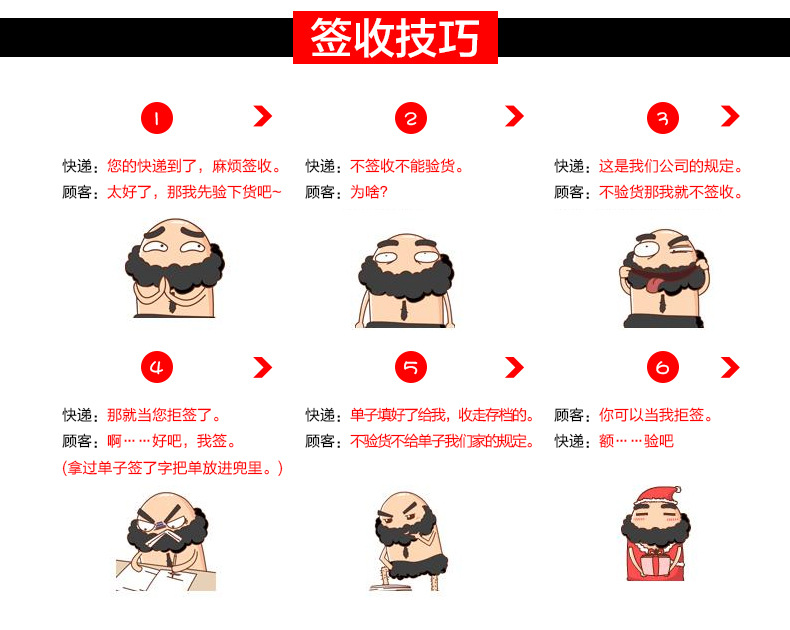 签收技巧

1

快递：您的快递到了，麻烦签收。
顾客：太好了，那我先验下货吧~

2

快递：不签收不能验货。
顾客：为啥?

3

快递：这是我们公司的规定。
顾客：不验货那我就不签收。

4

快递：那就当您拒签了。
顾客：啊……好吧，我签。
(拿过单子签了字把单放进兜里。)

5

快递：单子填好了给我，收走存档的。
顾客：不验货不给单子我们家的规定。

6

顾客：你可以当我拒签。
快递：额……验吧