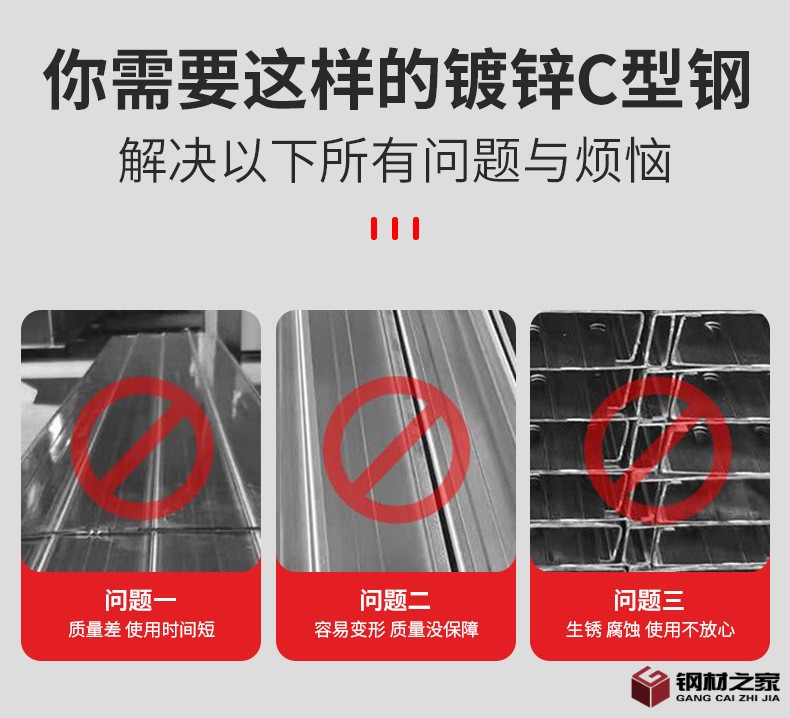 你需要这样的镀锌C型钢

解决以下所有问题与烦恼

问题一
质量差 使用时间短

问题二
容易变形 质量没保障

问题三
生锈 腐蚀 使用不放心

钢材之家
GANG CAI ZHI JIA