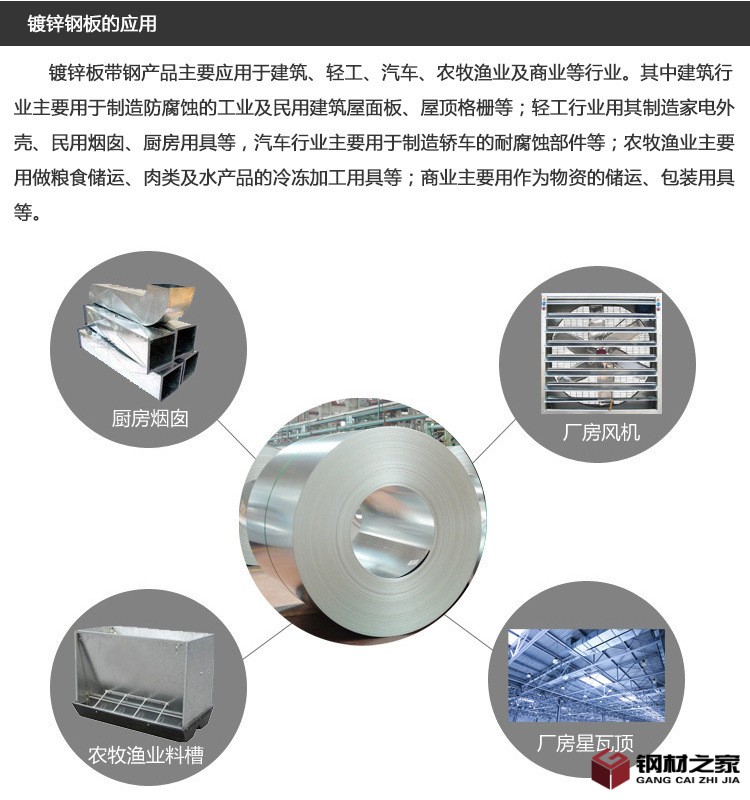 镀锌钢板的应用

镀锌板带钢产品主要应用于建筑、轻工、汽车、农牧渔业及商业等行业。其中建筑行业主要用于制造防腐蚀的工业及民用建筑屋面板、屋顶格栅等；轻工行业用其制造家电外壳、民用烟囱、厨房用具等，汽车行业主要用于制造轿车的耐腐蚀部件等；农牧渔业主要用做粮食储运、肉类及水产品的冷冻加工用具等；商业主要用作为物资的储运、包装用具等。

厨房烟囱

厂房风机

农牧渔业料槽

厂房星瓦顶

钢材之家
GANG CAI ZHI JIA