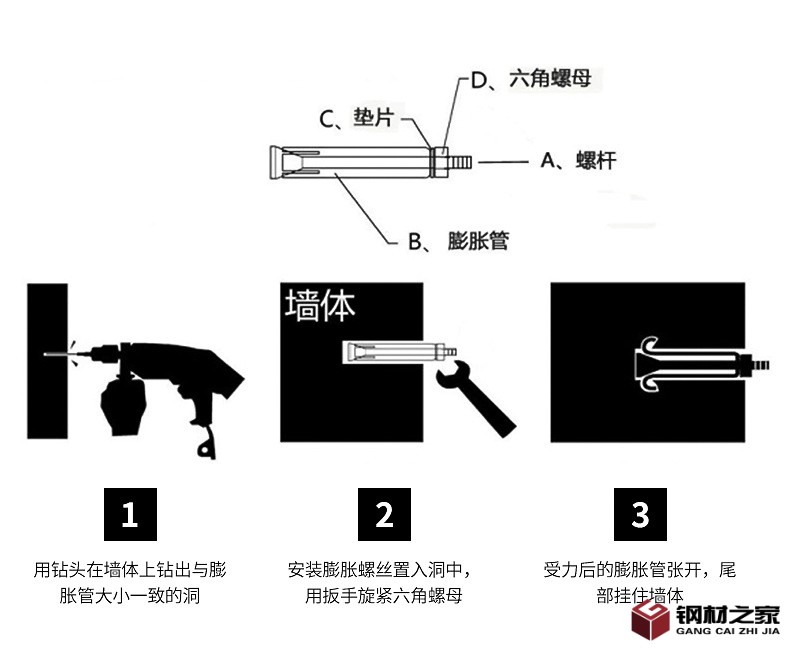 D、六角螺母

C、垫片

A、螺杆

B、膨胀管

墙体

1

用钻头在墙体上钻出与膨胀管大小一致的洞

2

安装膨胀螺丝置入洞中，用扳手旋紧六角螺母

3

受力后的膨胀管张开，尾部挂住墙体

钢材之家
GANG CAI ZHI JIA