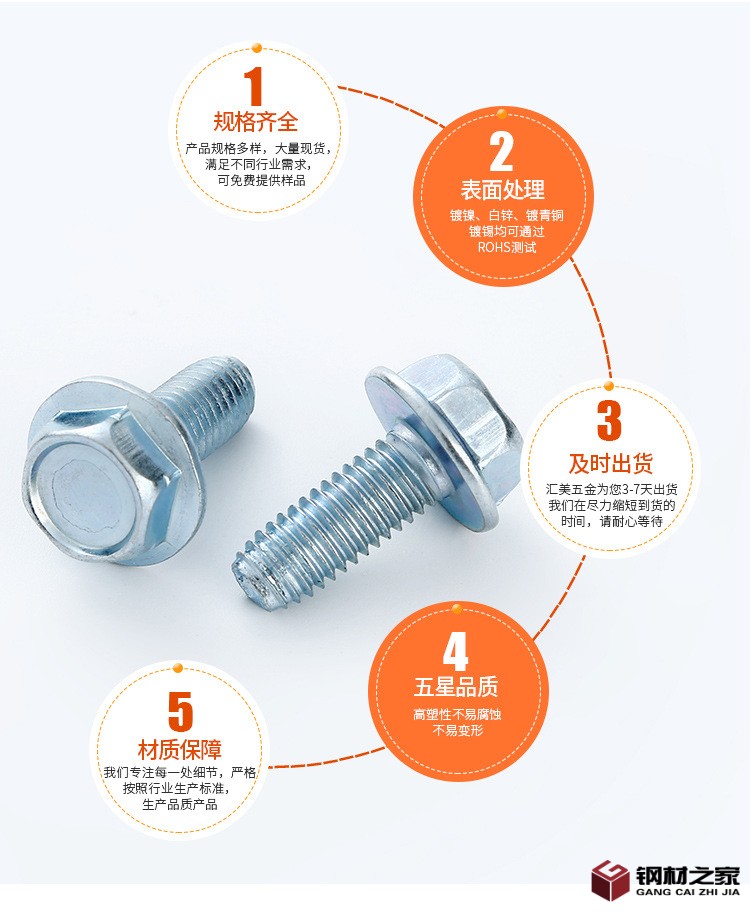 1
规格齐全
产品规格多样，大量现货，满足不同行业需求，可免费提供样品

2
表面处理
镀镍、白锌、镀青铜
镀锡均可通过
ROHS测试

3
及时出货
汇美五金为您3-7天出货
我们在尽力缩短到货的时间，请耐心等待

4
五星品质
高塑性不易腐蚀
不易变形

5
材质保障
我们专注每一处细节，严格按照行业生产标准，生产品质产品

钢材之家
GANG CAI ZHI JIA